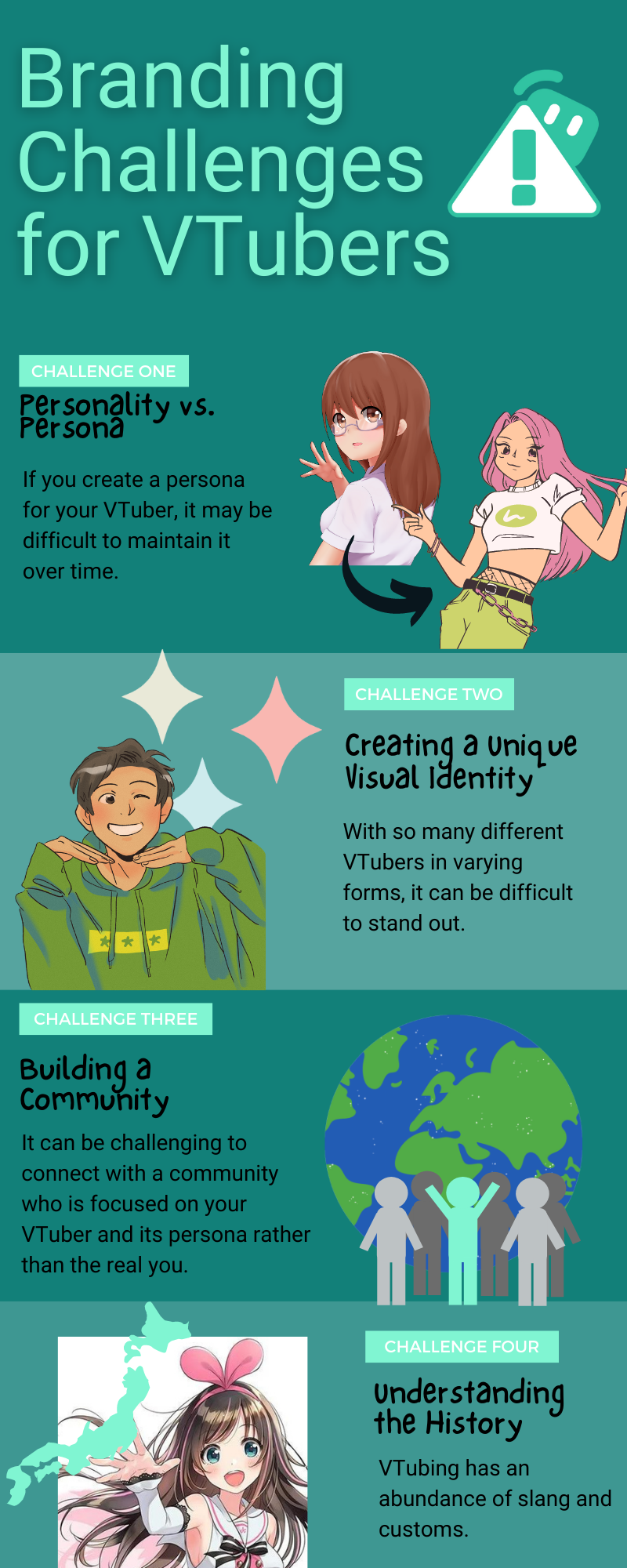 Branding Challenges for VTubers

CHALLENGE ONE

Personality vs. Persona

If you create a persona for your VTuber, it may be difficult to maintain it over time.

CHALLENGE TWO

Creating a Unique Visual Identity

With so many different VTubers in varying forms, it can be difficult to stand out.

CHALLENGE THREE

Building a Community

It can be challenging to connect with a community who is focused on your VTuber and its persona rather than the real you.

CHALLENGE FOUR

Understanding the History

VTubing has an abundance of slang and customs.