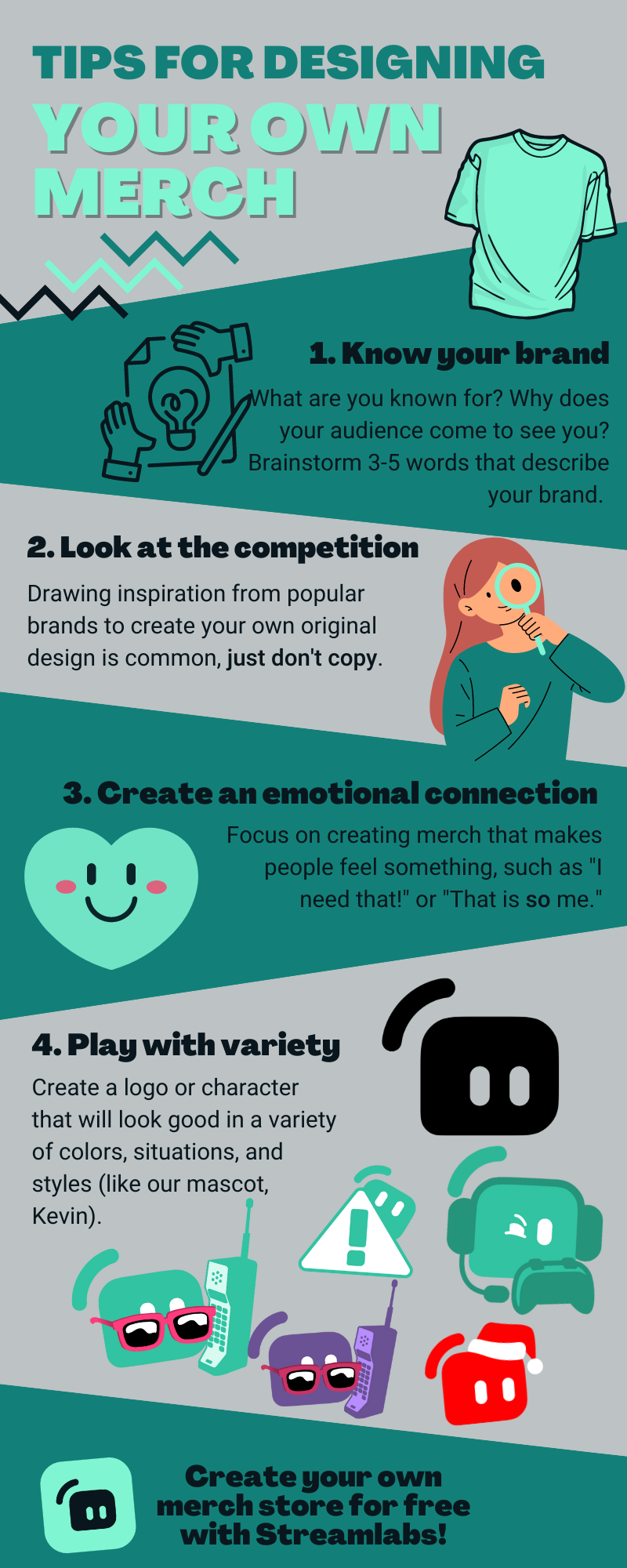 TIPS FOR DESIGNING
YOUR OWN MERCH

1. Know your brand

What are you known for? Why does your audience come to see you? Brainstorm 3-5 words that describe your brand.

2. Look at the competition

Drawing inspiration from popular brands to create your own original design is common, just don't copy.

3. Create an emotional connection

Focus on creating merch that makes people feel something, such as "I need that!" or "That is so me."

4. Play with variety

Create a logo or character that will look good in a variety of colors, situations, and styles (like our mascot, Kevin).

Create your own merch store for free with Streamlabs!